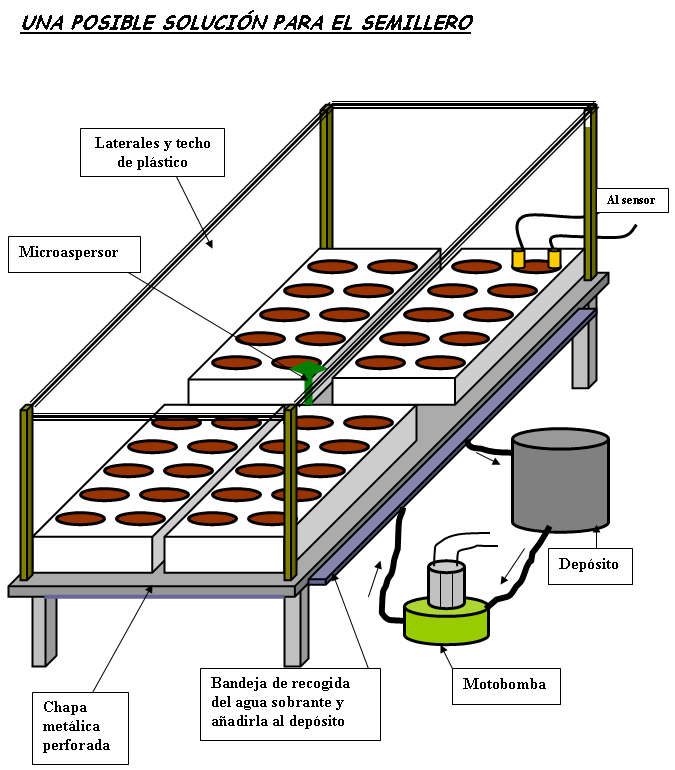 UNA POSIBLE SOLUCIÓN PARA EL SEMILLERO

Laterales y techo de plástico

Al sensor

Microaspersor

Depósito

Motobomba

Bandeja de recogida del agua sobrante y añadirla al depósito

Chapa metálica perforada